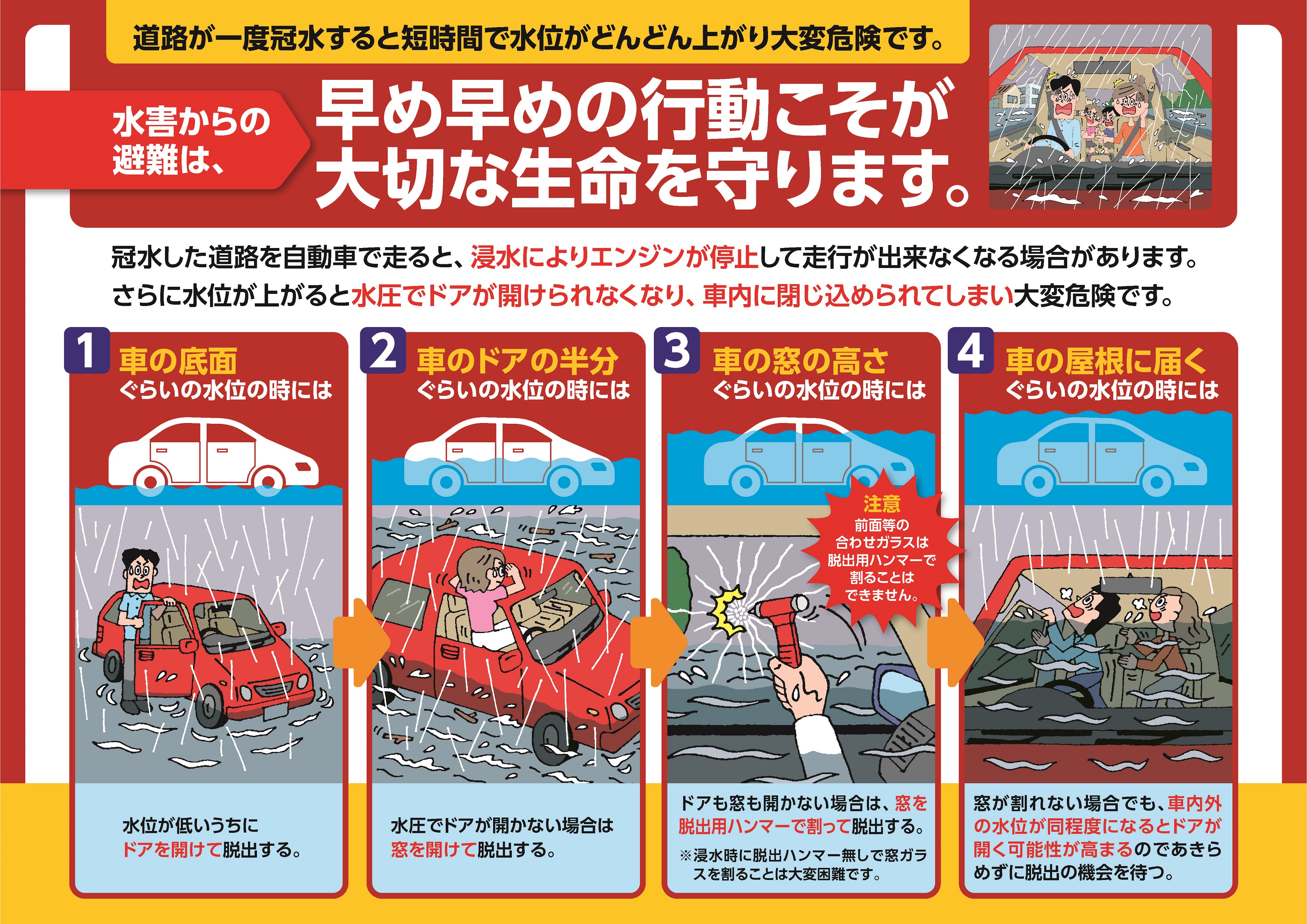 道路が一度冠水すると短時間で水位がどんどん上がり大変危険です。

水害からの避難は、

早め早めの行動こそが大切な生命を守ります。

冠水した道路を自動車で走ると、浸水によりエンジンが停止して走行が出来なくなる場合があります。さらに水位が上がると水圧でドアが開けられなくなり、車内に閉じ込められてしまい大変危険です。

1 車の底面 ぐらいの水位の時には

水位が低いうちに ドアを開けて脱出する。

2 車のドアの半分 ぐらいの水位の時には

水圧でドアが開かない場合は 窓を開けて脱出する。

3 車の窓の高さ ぐらいの水位の時には

注意
前面等の合わせガラスは脱出用ハンマーで割ることはできません。

ドアも窓も開かない場合は、窓を脱出用ハンマーで割って脱出する。

※浸水時に脱出ハンマー無しで窓ガラスを割ることは大変困難です。

4 車の屋根に届く ぐらいの水位の時には

窓が割れない場合でも、車内外の水位が同程度になるとドアが開く可能性が高まるのであきらめずに脱出の機会を待つ。